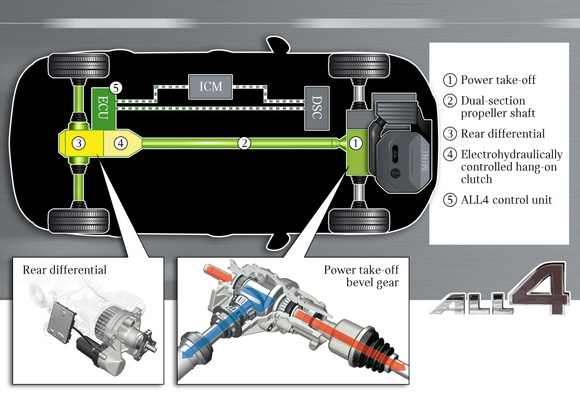 5
ECU
ICM
DSC
3
4
2
1
MINI

① Power take-off
② Dual-section propeller shaft
③ Rear differential
④ Electrohydraulically controlled hang-on clutch
⑤ ALL4 control unit

Rear differential

Power take-off bevel gear

ALL4